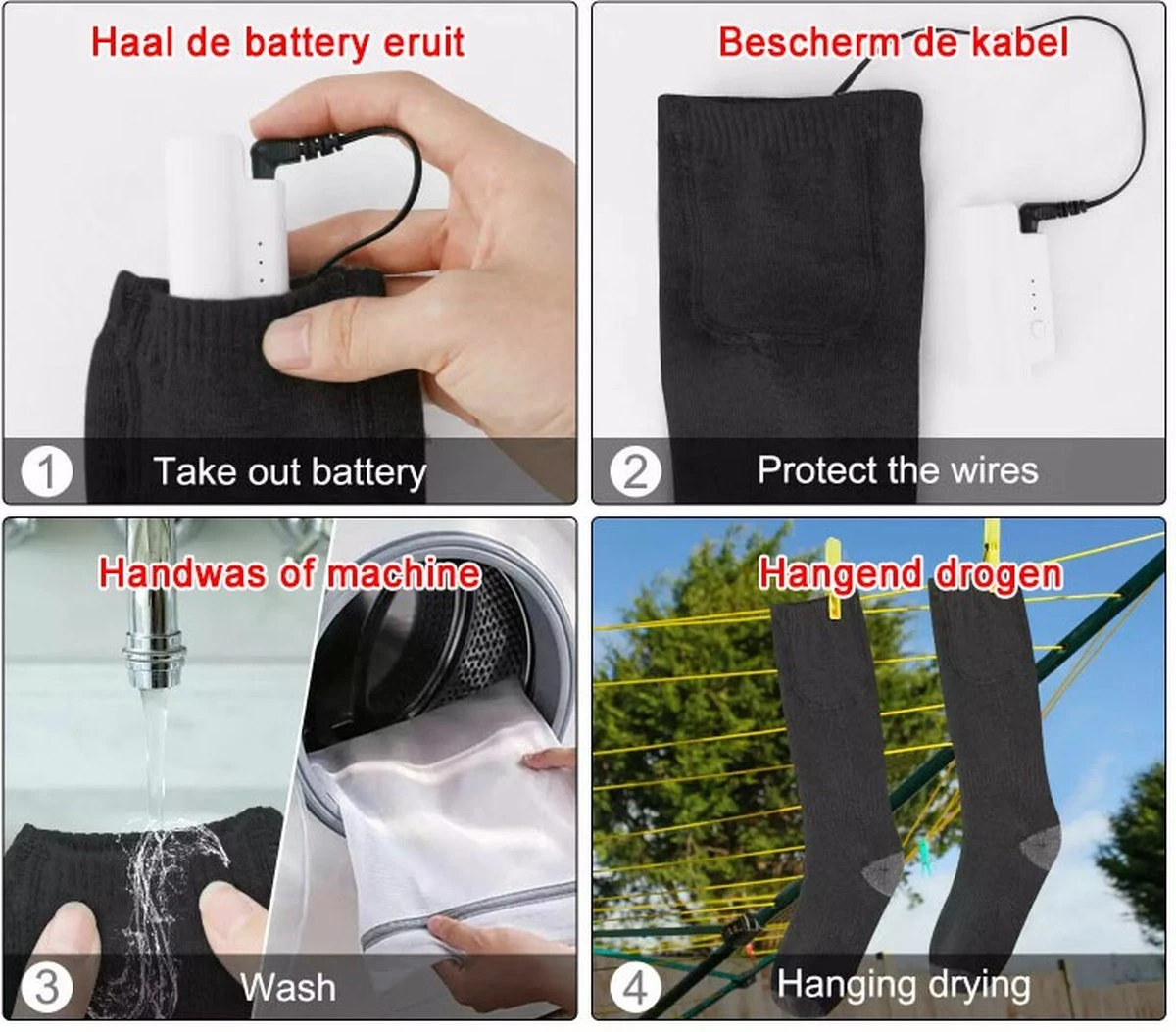 Haal de battery eruit

1 Take out battery

Bescherm de kabel

2 Protect the wires

Handwas of machine

3 Wash

Hangend drogen

4 Hanging drying